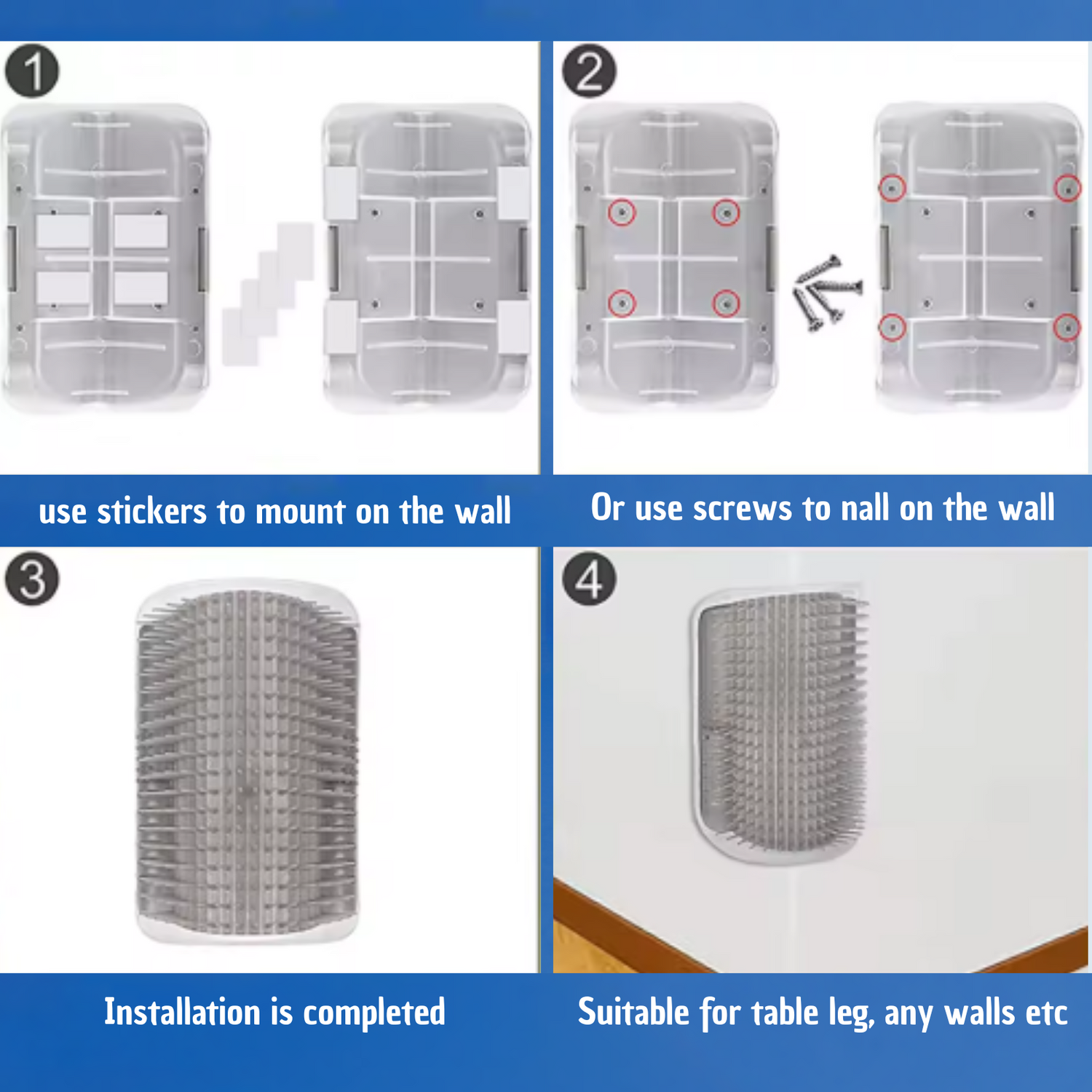 1

use stickers to mount on the wall

2

Or use screws to nall on the wall

3

Installation is completed

4

Suitable for table leg, any walls etc